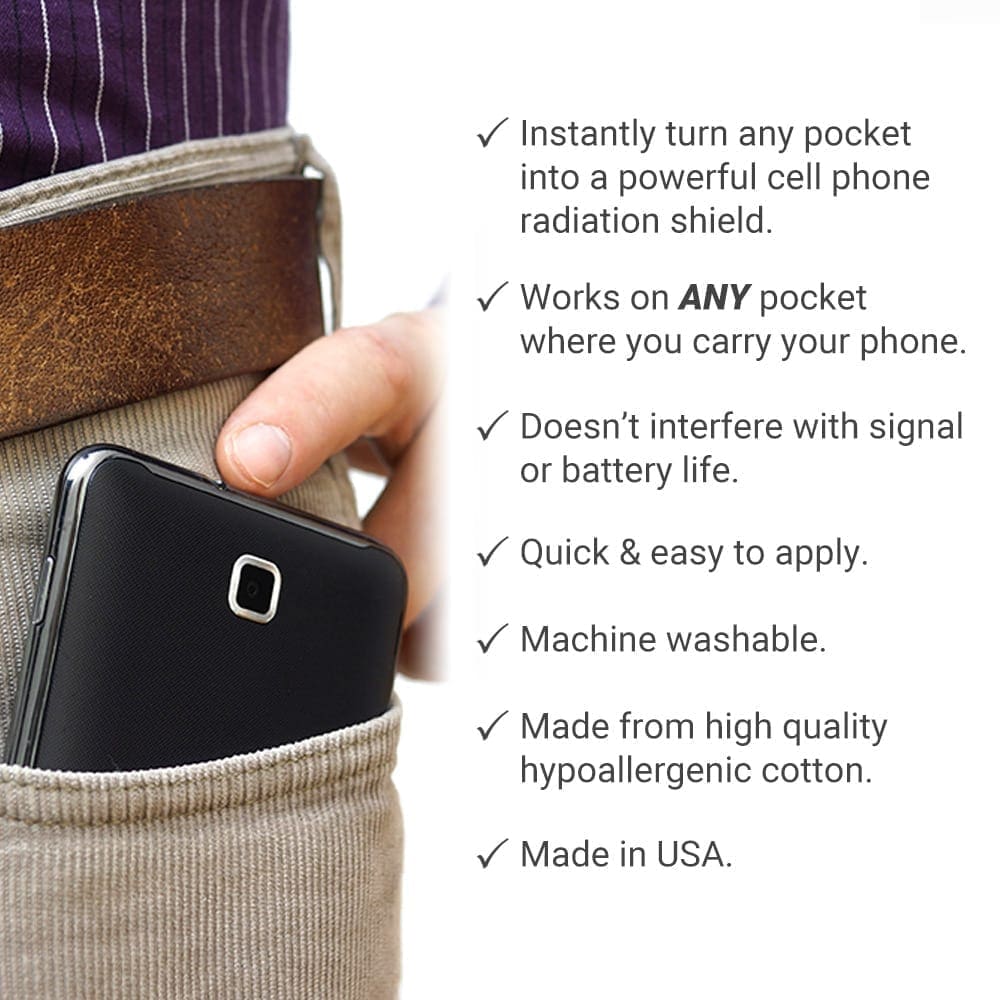 ✓ Instantly turn any pocket into a powerful cell phone radiation shield.

✓ Works on ANY pocket where you carry your phone.

✓ Doesn't interfere with signal or battery life.

✓ Quick & easy to apply.

✓ Machine washable.

✓ Made from high quality hypoallergenic cotton.

✓ Made in USA.