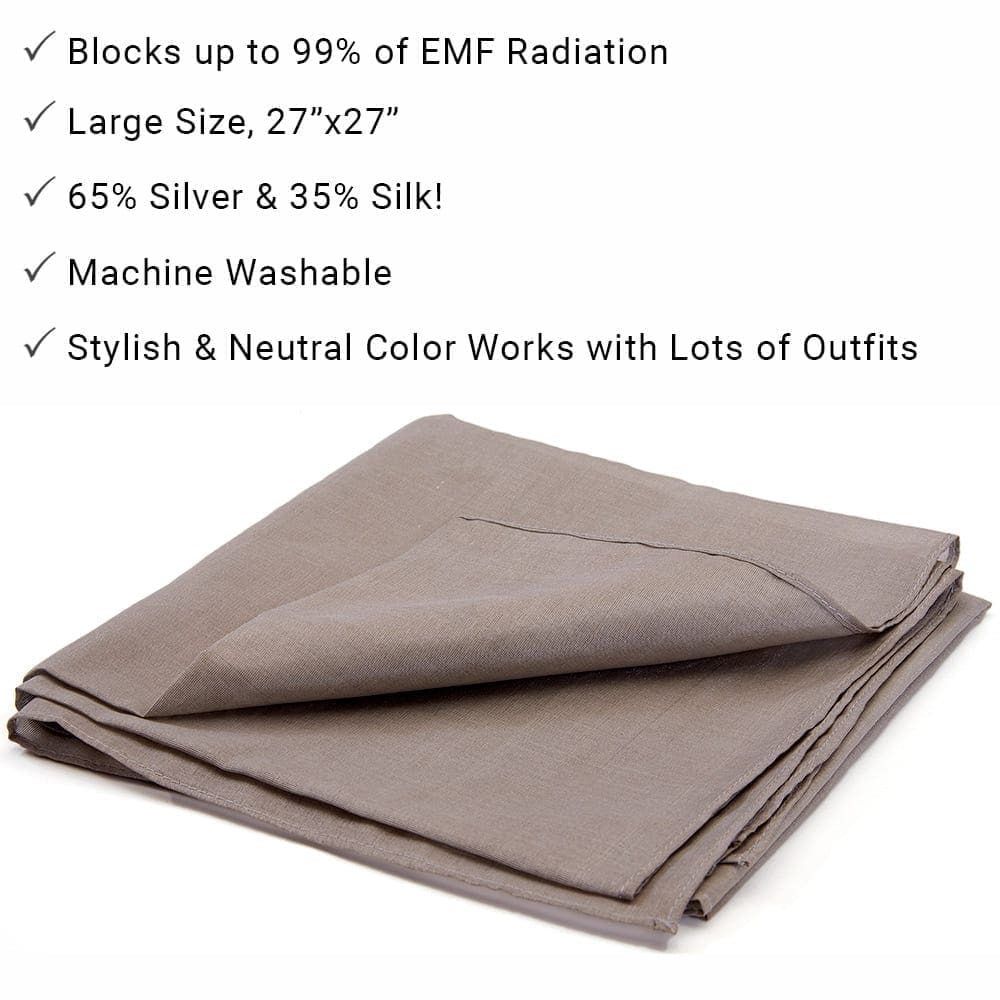 ✓ Blocks up to 99% of EMF Radiation

✓ Large Size, 27”x27”

✓ 65% Silver & 35% Silk!

✓ Machine Washable

✓ Stylish & Neutral Color Works with Lots of Outfits