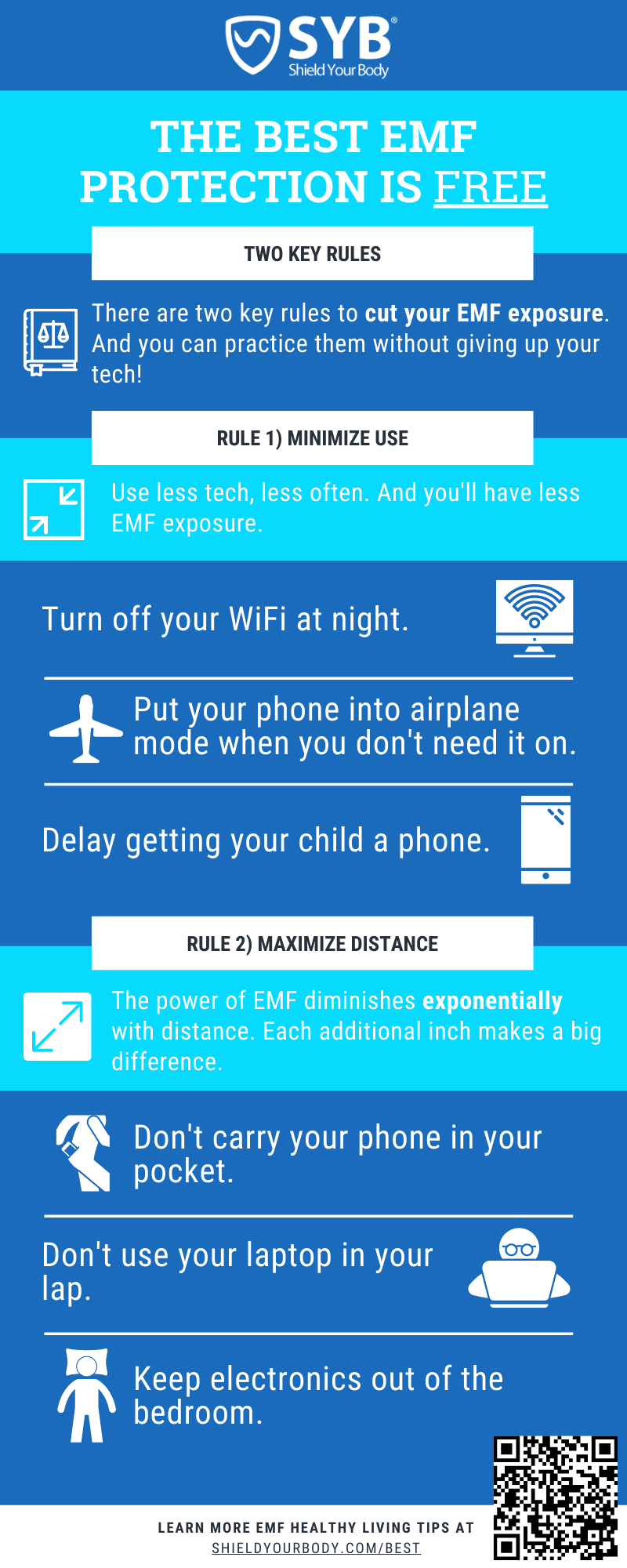 SYB®
Shield Your Body

THE BEST EMF PROTECTION IS FREE

TWO KEY RULES

There are two key rules to cut your EMF exposure. And you can practice them without giving up your tech!

RULE 1) MINIMIZE USE

Use less tech, less often. And you'll have less EMF exposure.

Turn off your WiFi at night.

Put your phone into airplane mode when you don't need it on.

Delay getting your child a phone.

RULE 2) MAXIMIZE DISTANCE

The power of EMF diminishes exponentially with distance. Each additional inch makes a big difference.

Don't carry your phone in your pocket.

Don't use your laptop in your lap.

Keep electronics out of the bedroom.

LEARN MORE EMF HEALTHY LIVING TIPS AT
SHIELDYOURBODY.COM/BEST